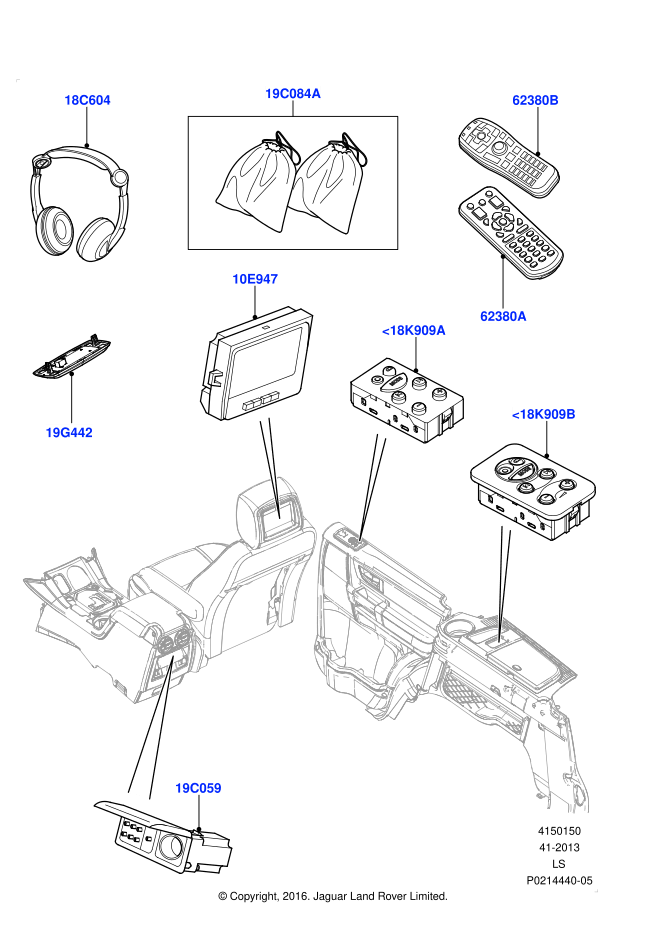 18C604

19C084A

62380B

62380A

10E947

<18K909A

19G442

<18K909B

19C059

4150150
41-2013
LS
P0214440-05

© Copyright, 2016. Jaguar Land Rover Limited.