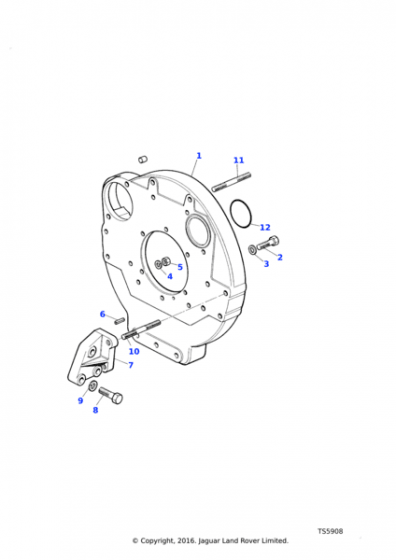 1
11
12
2
3
5
4
6
10
7
9
8

TS5908
© Copyright, 2016. Jaguar Land Rover Limited.